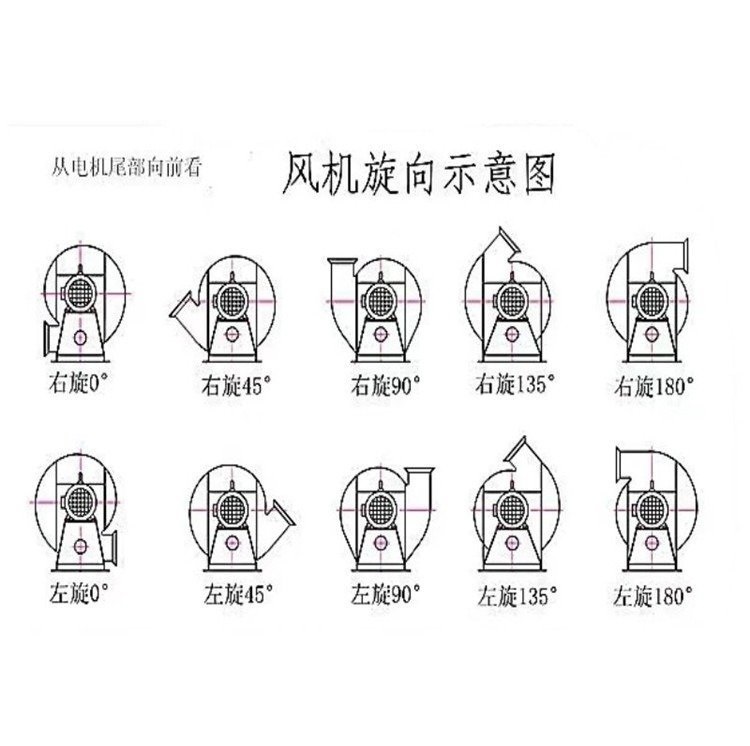 从电机尾部向前看

风机旋向示意图

右旋0°
右旋45°
右旋90°
右旋135°
右旋180°

左旋0°
左旋45°
左旋90°
左旋135°
左旋180°